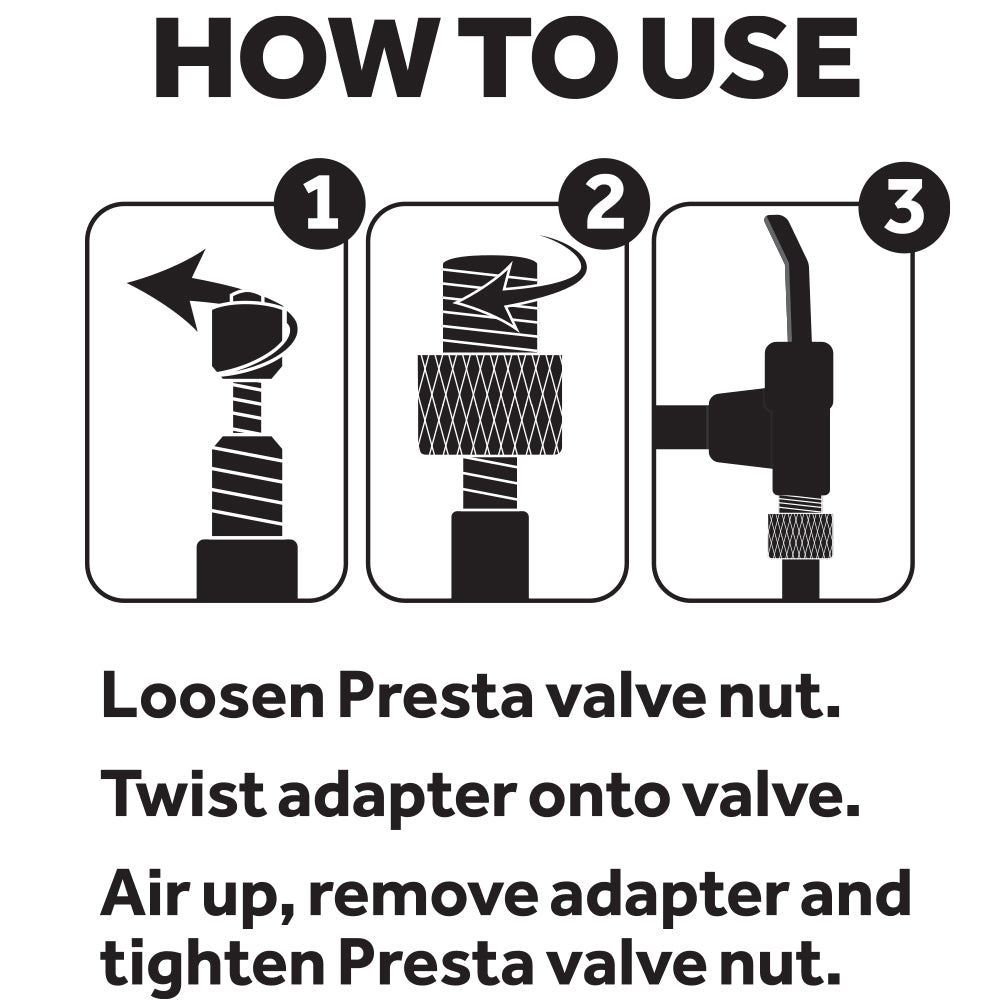 HOW TO USE

1

2

3

Loosen Presta valve nut.

Twist adapter onto valve.

Air up, remove adapter and tighten Presta valve nut.