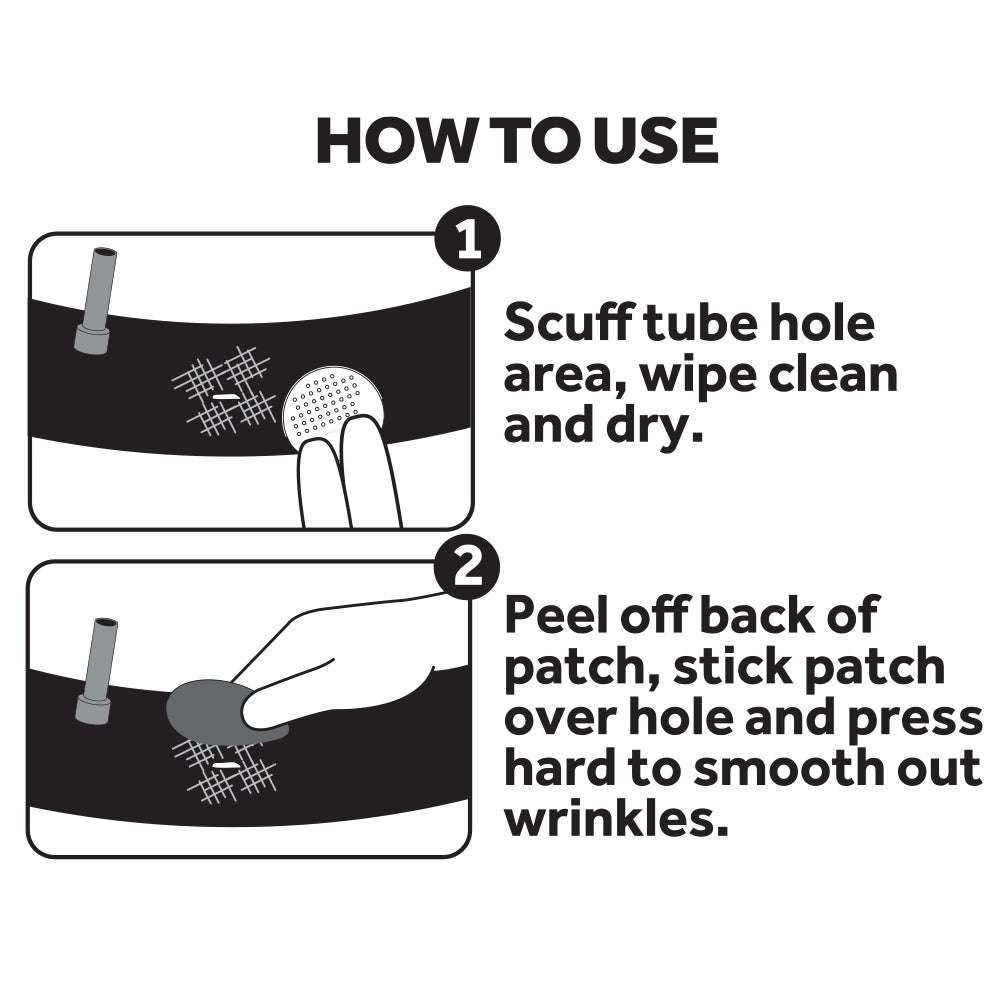 HOW TO USE

1

Scuff tube hole area, wipe clean and dry.

2

Peel off back of patch, stick patch over hole and press hard to smooth out wrinkles.