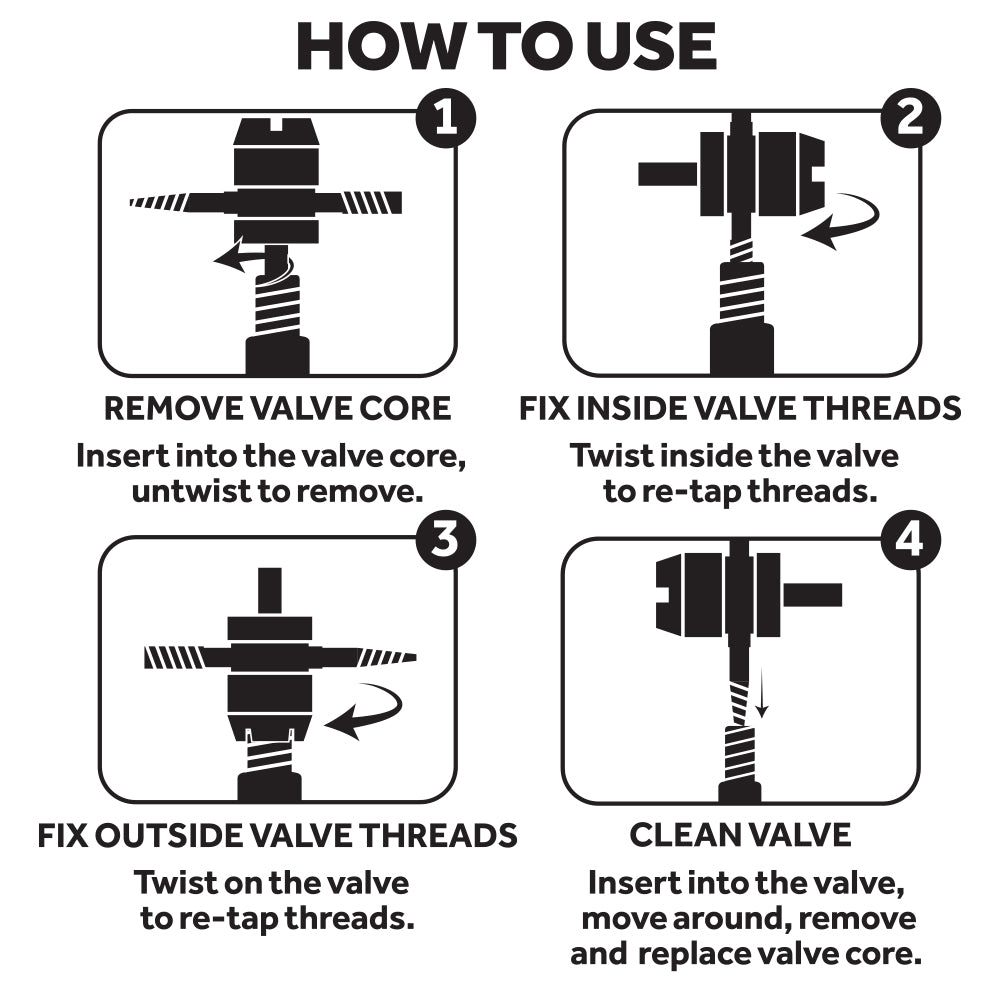 HOW TO USE

1

REMOVE VALVE CORE

Insert into the valve core, untwist to remove.

2

FIX INSIDE VALVE THREADS

Twist inside the valve to re-tap threads.

3

FIX OUTSIDE VALVE THREADS

Twist on the valve to re-tap threads.

4

CLEAN VALVE

Insert into the valve, move around, remove and replace valve core.